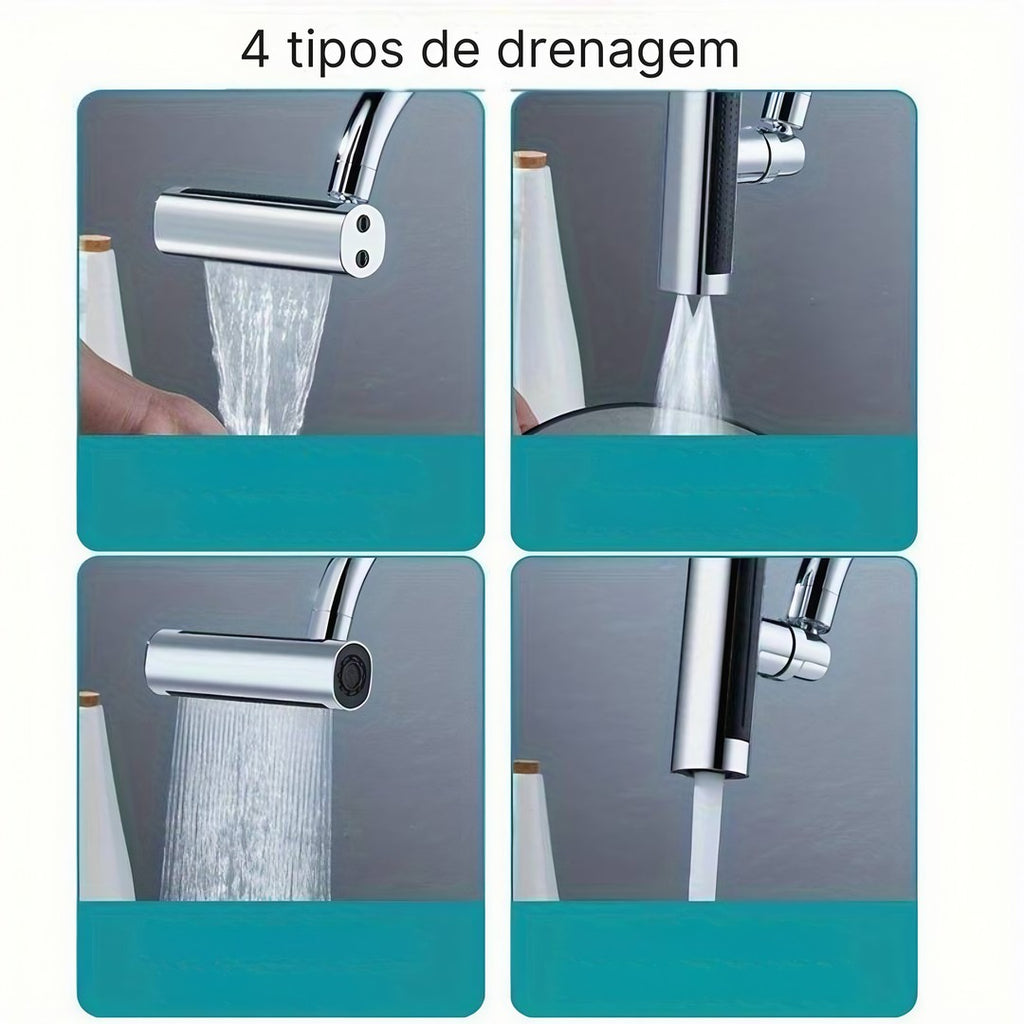 4 tipos de drenagem