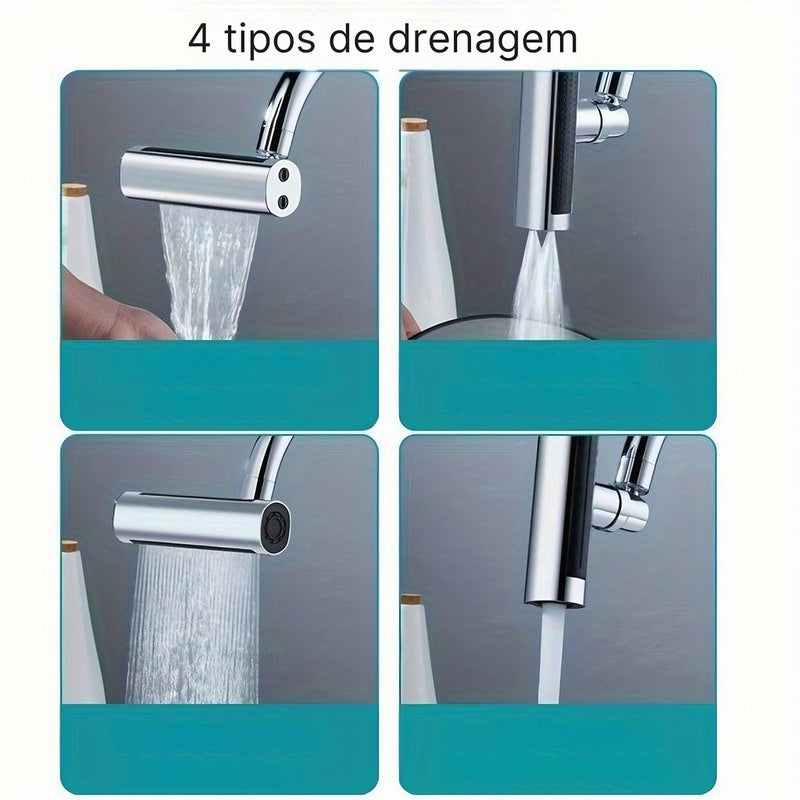 4 tipos de drenagem