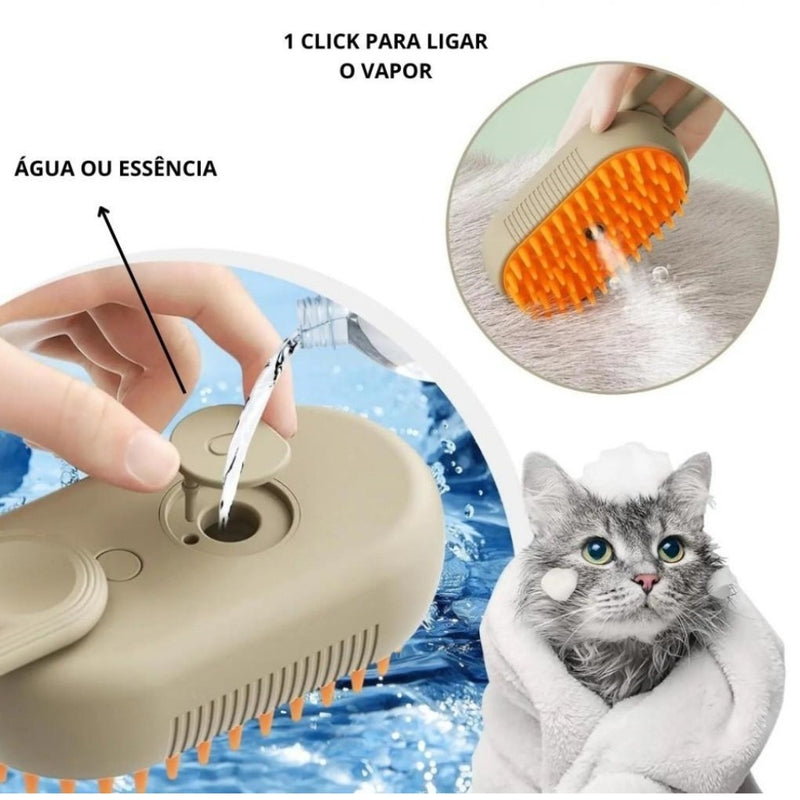 1 CLICK PARA LIGAR
O VAPOR

ÁGUA OU ESSÊNCIA